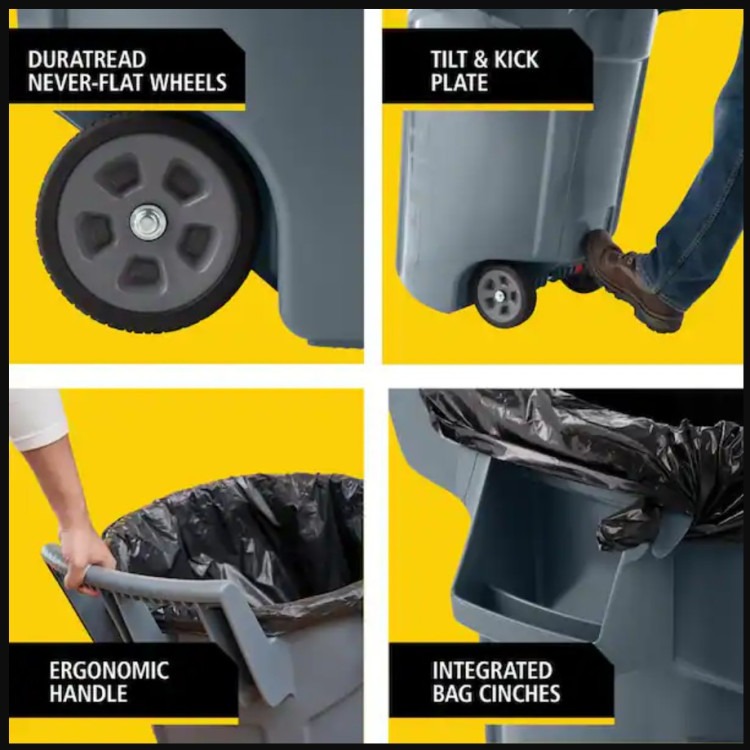 DURATREAD NEVER-FLAT WHEELS

TILT & KICK PLATE

ERGONOMIC HANDLE

INTEGRATED BAG CINCHES